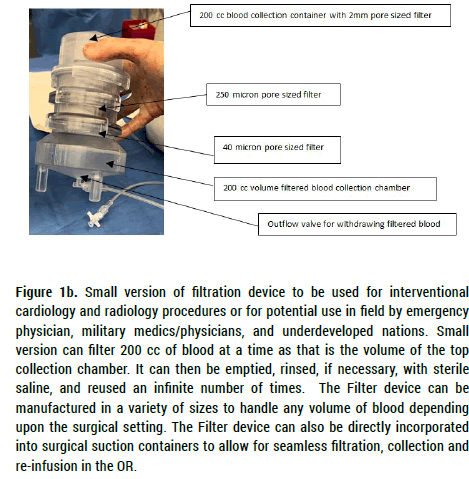 200 cc blood collection container with 2mm pore sized filter

250 micron pore sized filter

40 micron pore sized filter

200 cc volume filtered blood collection chamber

Outflow valve for withdrawing filtered blood

Figure 1b. Small version of filtration device to be used for interventional cardiology and radiology procedures or for potential use in field by emergency physician, military medics/physicians, and underdeveloped nations. Small version can filter 200 cc of blood at a time as that is the volume of the top collection chamber. It can then be emptied, rinsed, if necessary, with sterile saline, and reused an infinite number of times. The Filter device can be manufactured in a variety of sizes to handle any volume of blood depending upon the surgical setting. The Filter device can also be directly incorporated into surgical suction containers to allow for seamless filtration, collection and re-infusion in the OR.