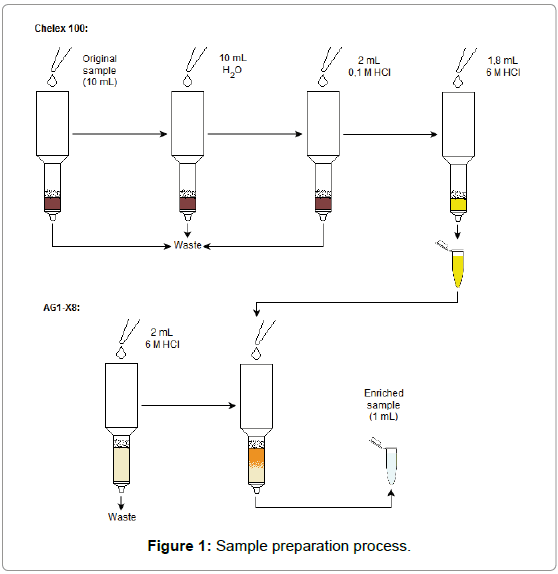 Chelex 100:

Original sample (10 mL)

10 mL $H_2O$

2 mL 0,1 M HCl

1,8 mL 6 M HCl

Waste

AG1-X8:

2 mL 6 M HCl

Enriched sample (1 mL)

Waste

**Figure 1:** Sample preparation process.