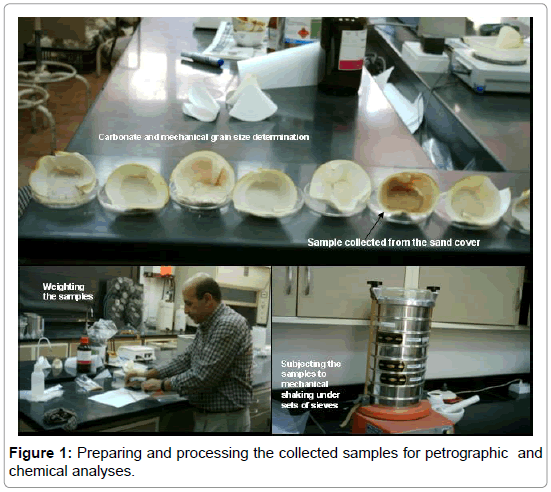 Carbonate and mechanical grain size determination

Sample collected from the sand cover

Weighting the samples

Subjecting the samples to mechanical shaking under sets of sieves

**Figure 1:** Preparing and processing the collected samples for petrographic and chemical analyses.