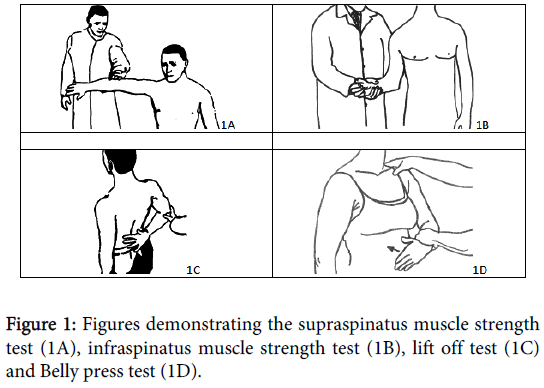 1A

1B

1C

1D

Figure 1: Figures demonstrating the supraspinatus muscle strength test (1A), infraspinatus muscle strength test (1B), lift off test (1C) and Belly press test (1D).