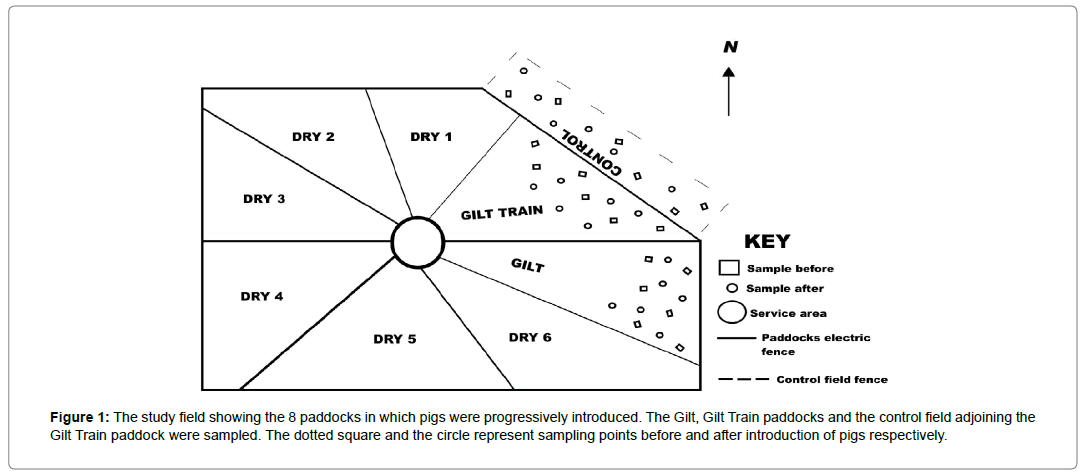 N

DRY 2

DRY 1

CONTROL

DRY 3

GILT TRAIN

GILT

DRY 4

DRY 5

DRY 6

KEY

Sample before

Sample after

Service area

Paddocks electric fence

Control field fence

**Figure 1:** The study field showing the 8 paddocks in which pigs were progressively introduced. The Gilt, Gilt Train paddocks and the control field adjoining the Gilt Train paddock were sampled. The dotted square and the circle represent sampling points before and after introduction of pigs respectively.