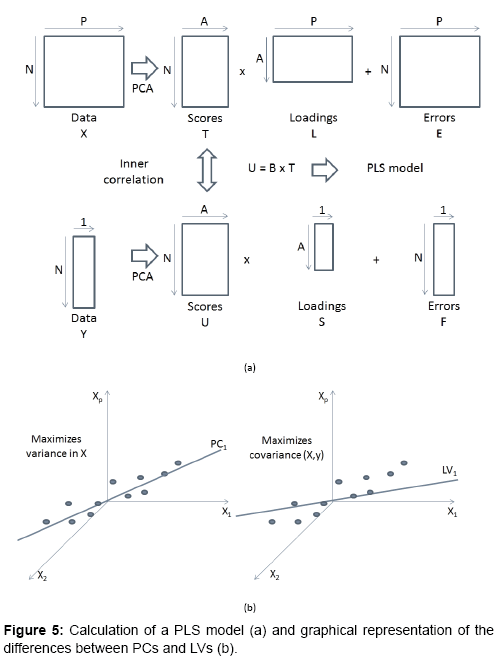 P
N
PCA
A
N
x
P
A
+
P
N

Data
X

Scores
T

Loadings
L

Errors
E

Inner correlation

U = B x T

PLS model

1
N
PCA
A
N
x
1
A
+
1
N

Data
Y

Scores
U

Loadings
S

Errors
F

(a)

$X_p$
Maximizes variance in X
$PC_1$
$X_1$
$X_2$

$X_p$
Maximizes covariance (X,y)
$LV_1$
$X_1$
$X_2$

(b)

**Figure 5:** Calculation of a PLS model (a) and graphical representation of the differences between PCs and LVs (b).