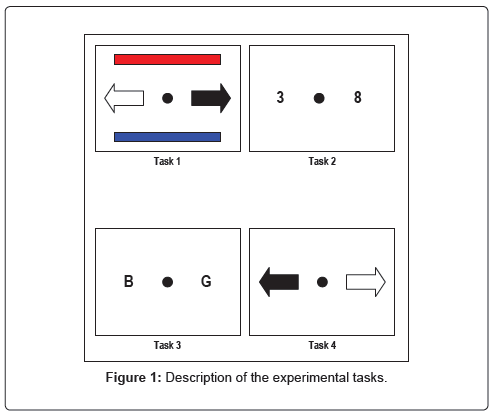 Task 1

3 8

Task 2

B G

Task 3

Task 4

Figure 1: Description of the experimental tasks.